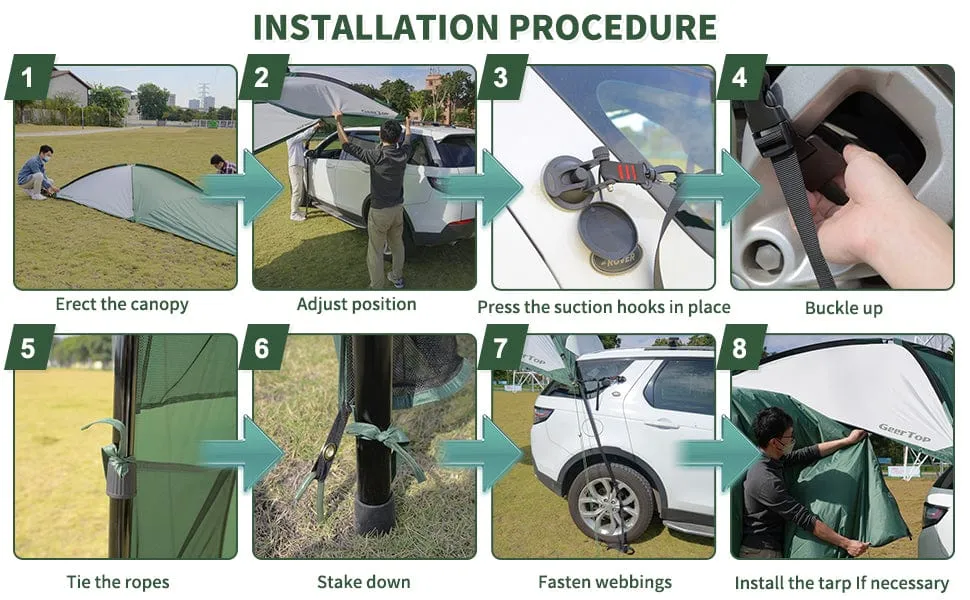 INSTALLATION PROCEDURE

1

Erect the canopy

2

Adjust position

3

ROVER

Press the suction hooks in place

4

Buckle up

5

Tie the ropes

6

Stake down

7

GeerTop

Fasten webbings

8

GeerTop

Install the tarp If necessary